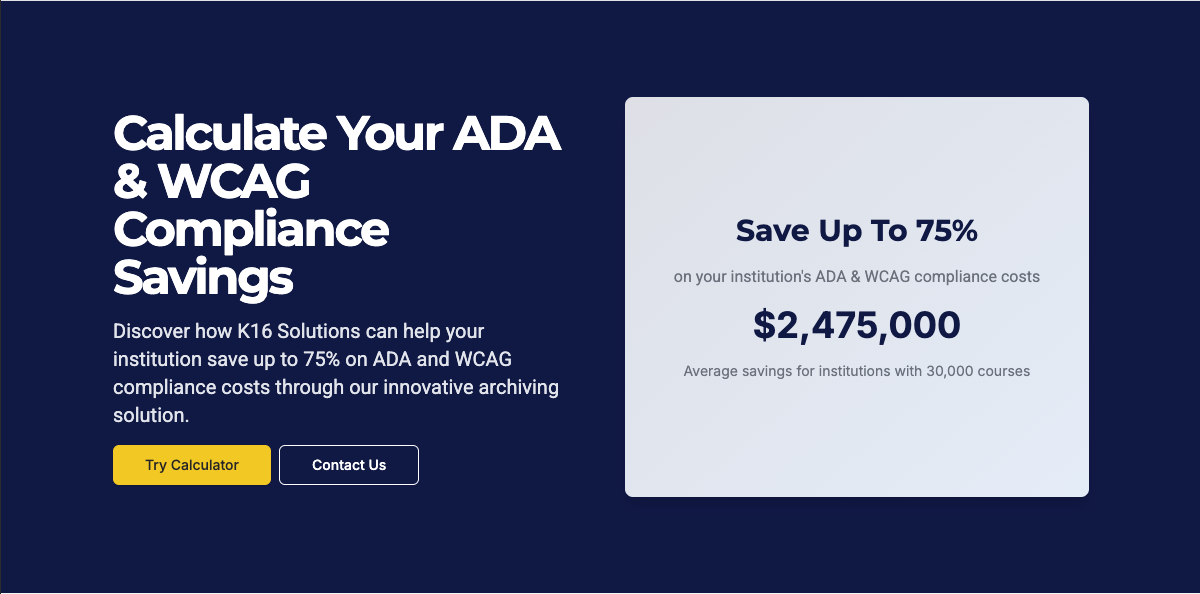 Calculate Your ADA & WCAG Compliance Savings

Discover how K16 Solutions can help your institution save up to 75% on ADA and WCAG compliance costs through our innovative archiving solution.

Try Calculator

Contact Us

Save Up To 75%

on your institution's ADA & WCAG compliance costs

$2,475,000

Average savings for institutions with 30,000 courses